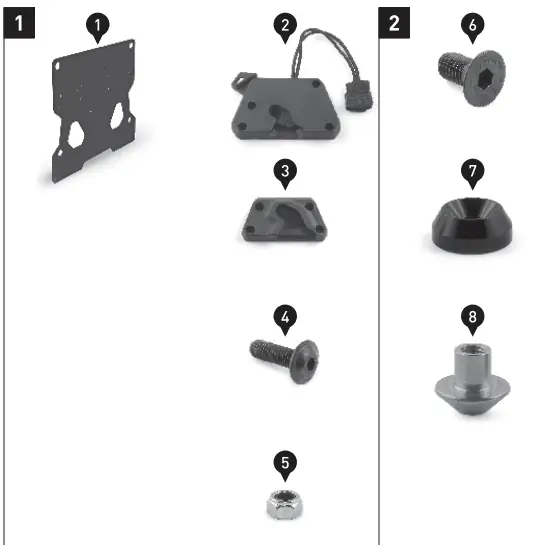 1

1

2

3

4

5

2

6

7

8