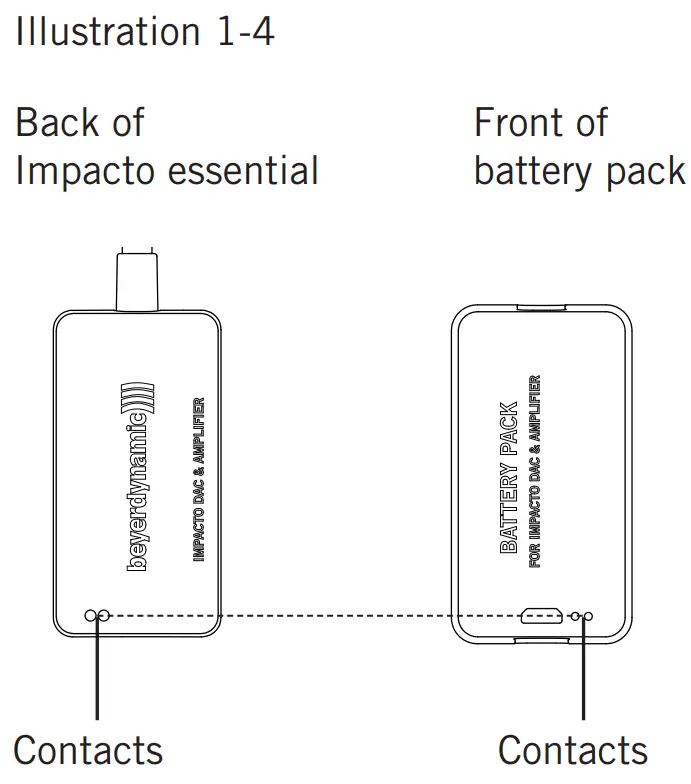 Illustration 1-4

Back of Impacto essential

Front of battery pack

beyerdynamic

IMPACTO DAC & AMPLIFIER

BATTERY PACK

FOR IMPACTO DAC & AMPLIFIER

Contacts

Contacts