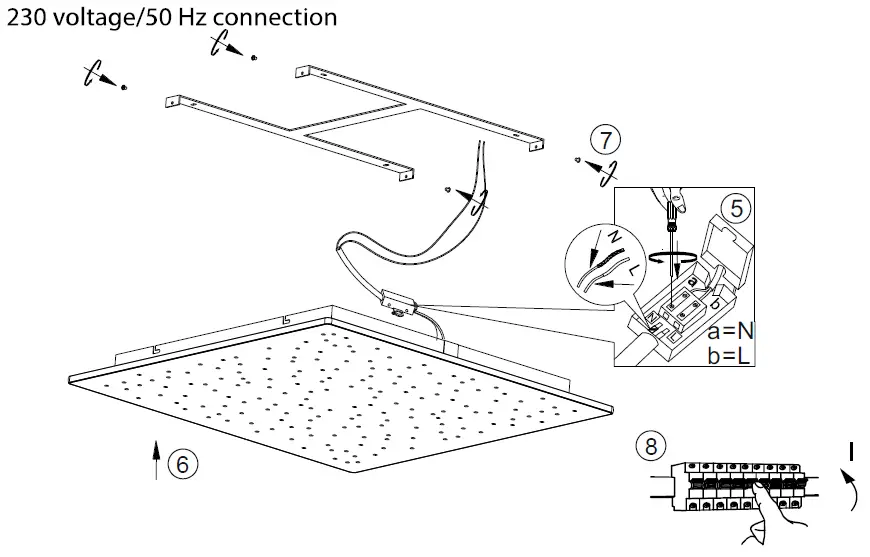 230 voltage/50 Hz connection

7

5

N

L

a

b

a=N
b=L

6

8

I