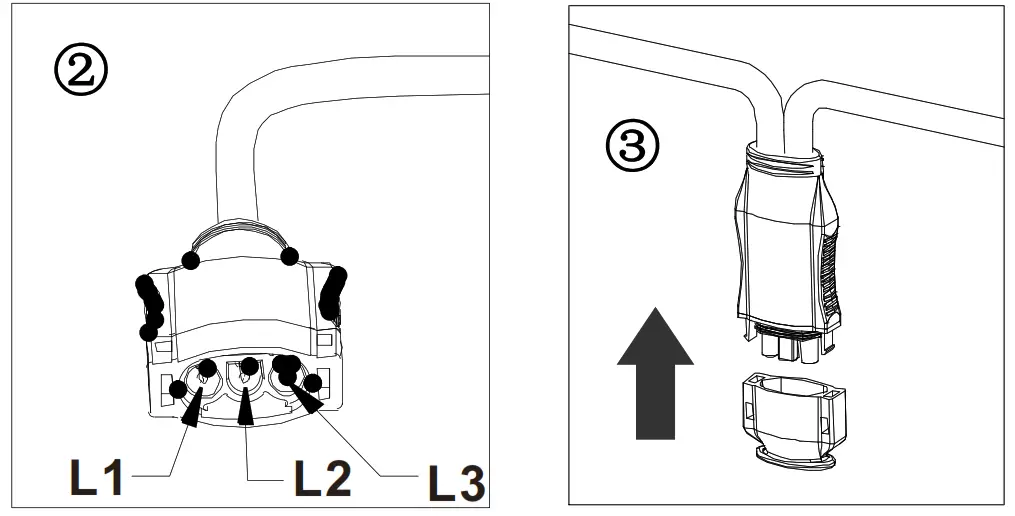 ②

L1 L2 L3

③