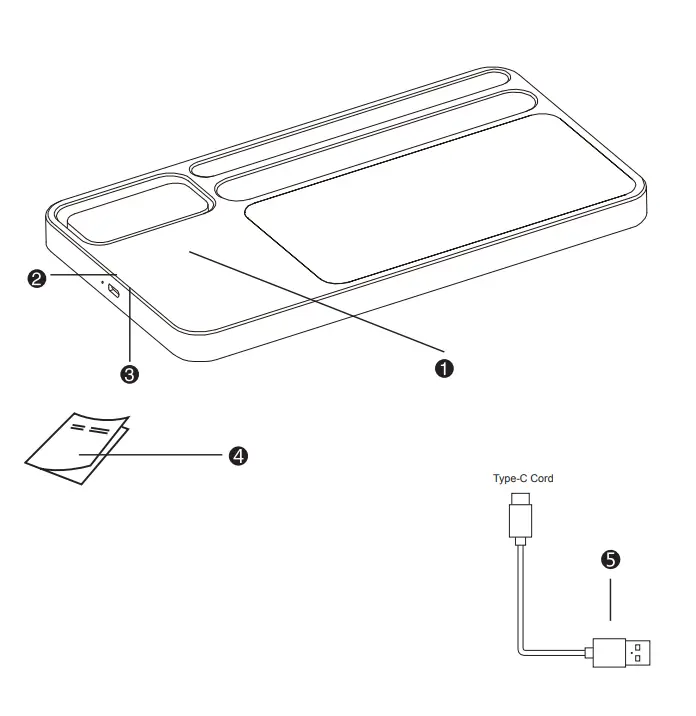 ❷
❸
❶
❹
Type-C Cord
❺