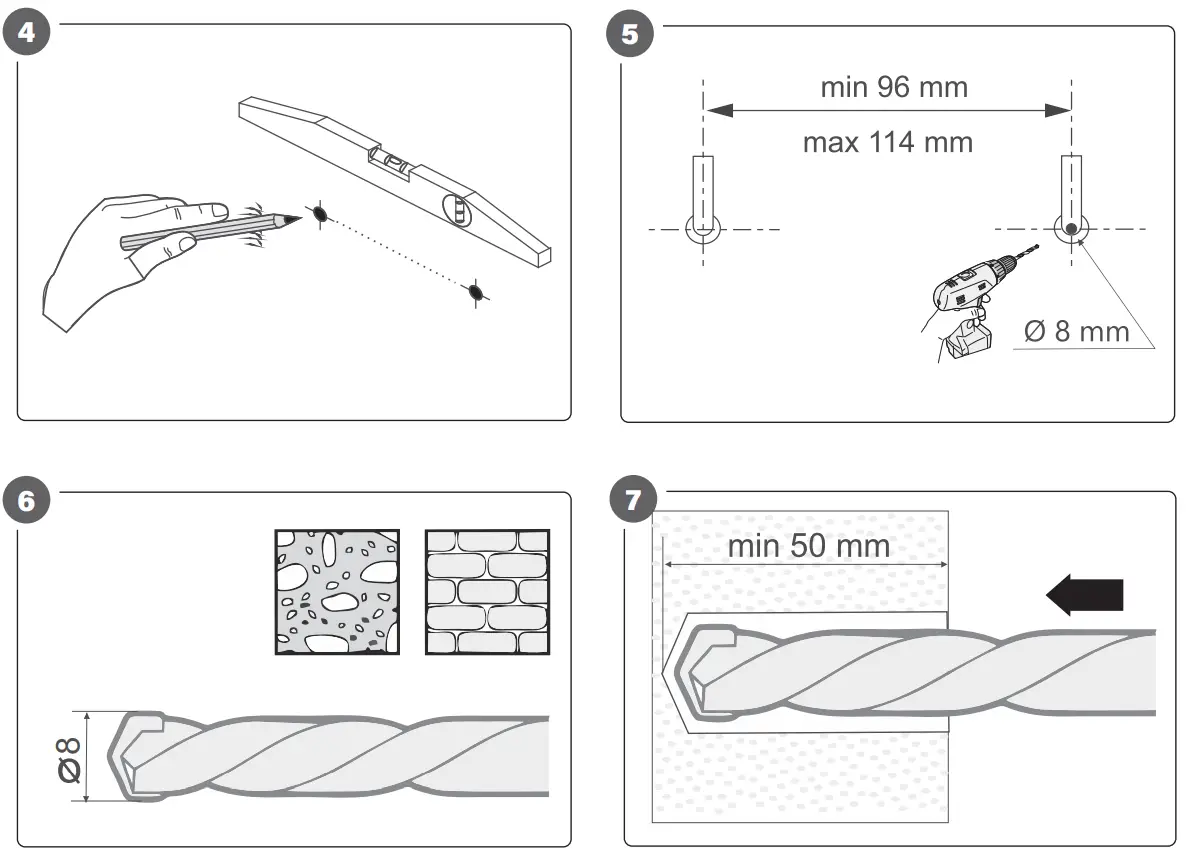 4

5

min 96 mm

max 114 mm

Ø 8 mm

6

Ø8

7

min 50 mm