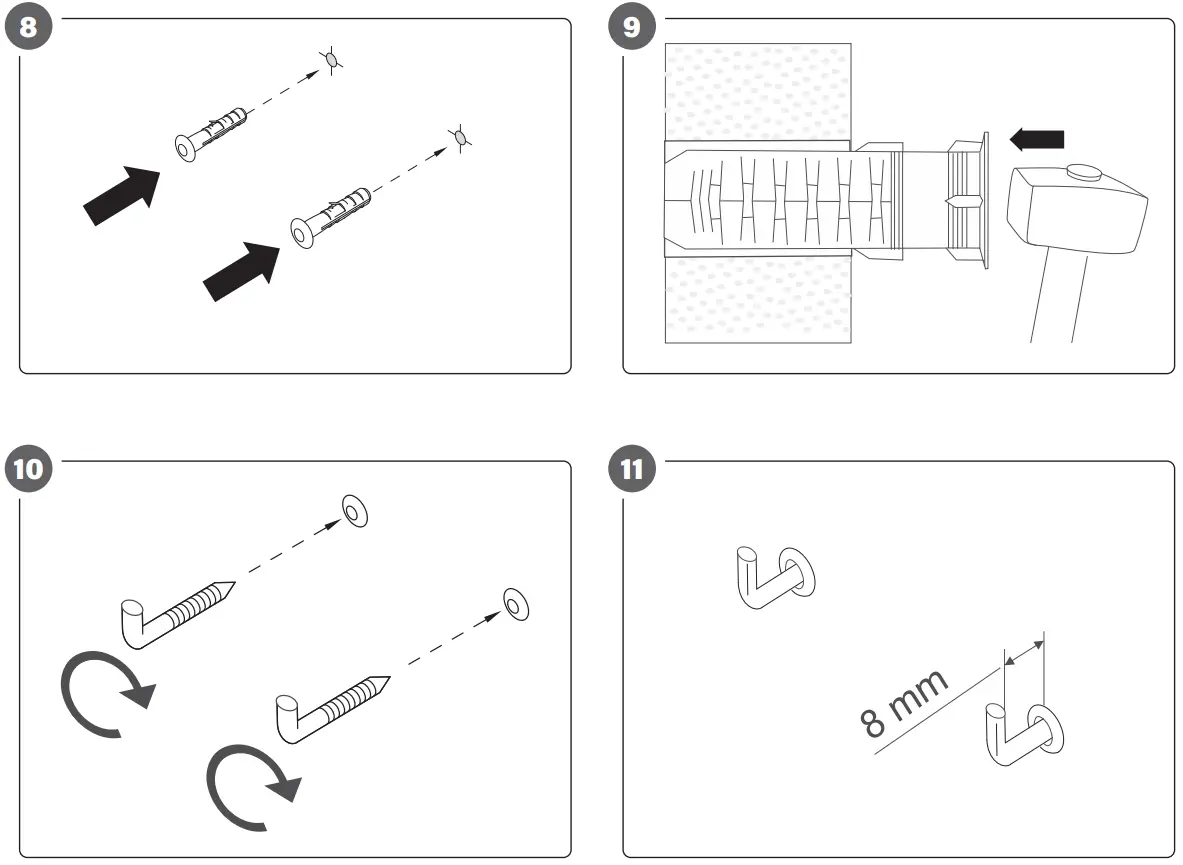 8

9

10

11

8 mm