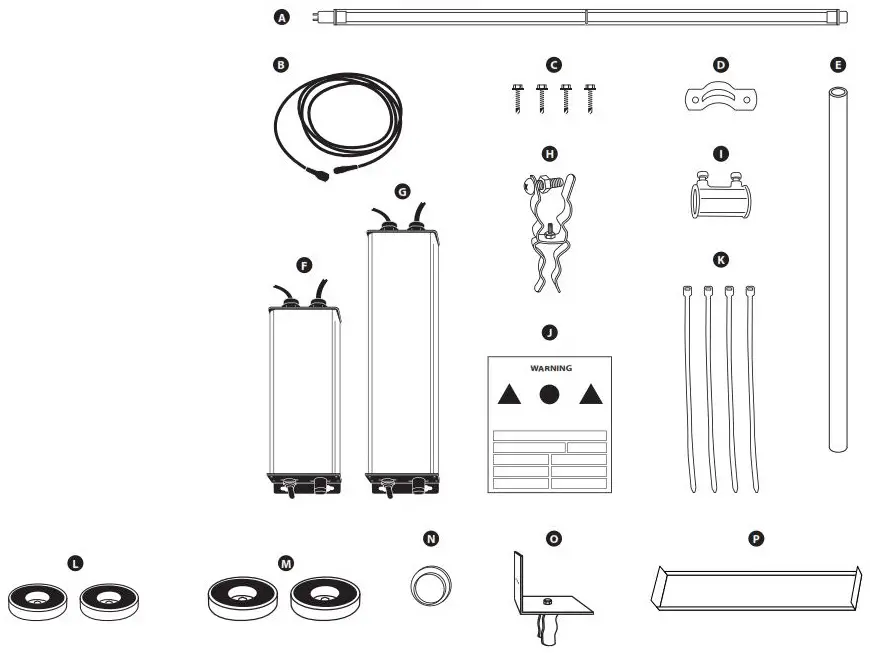 A
B
C
D
E
H
I
G
F
K
J
WARNING
L
M
N
O
P