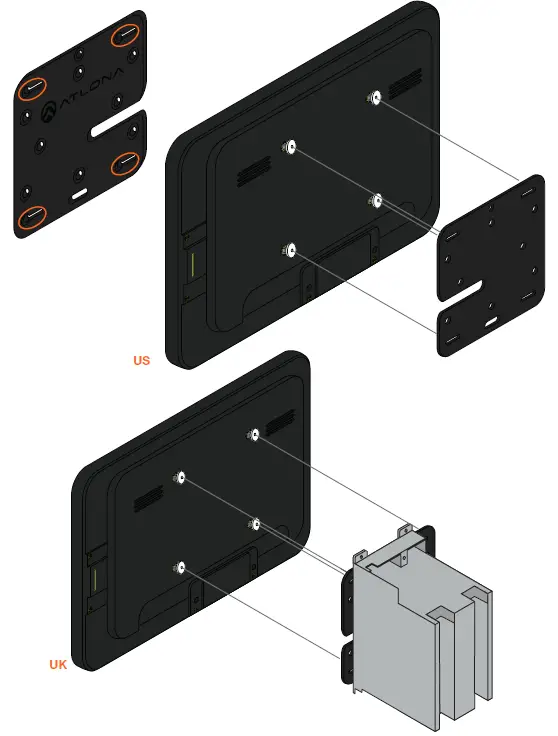 ATLONA

US

UK