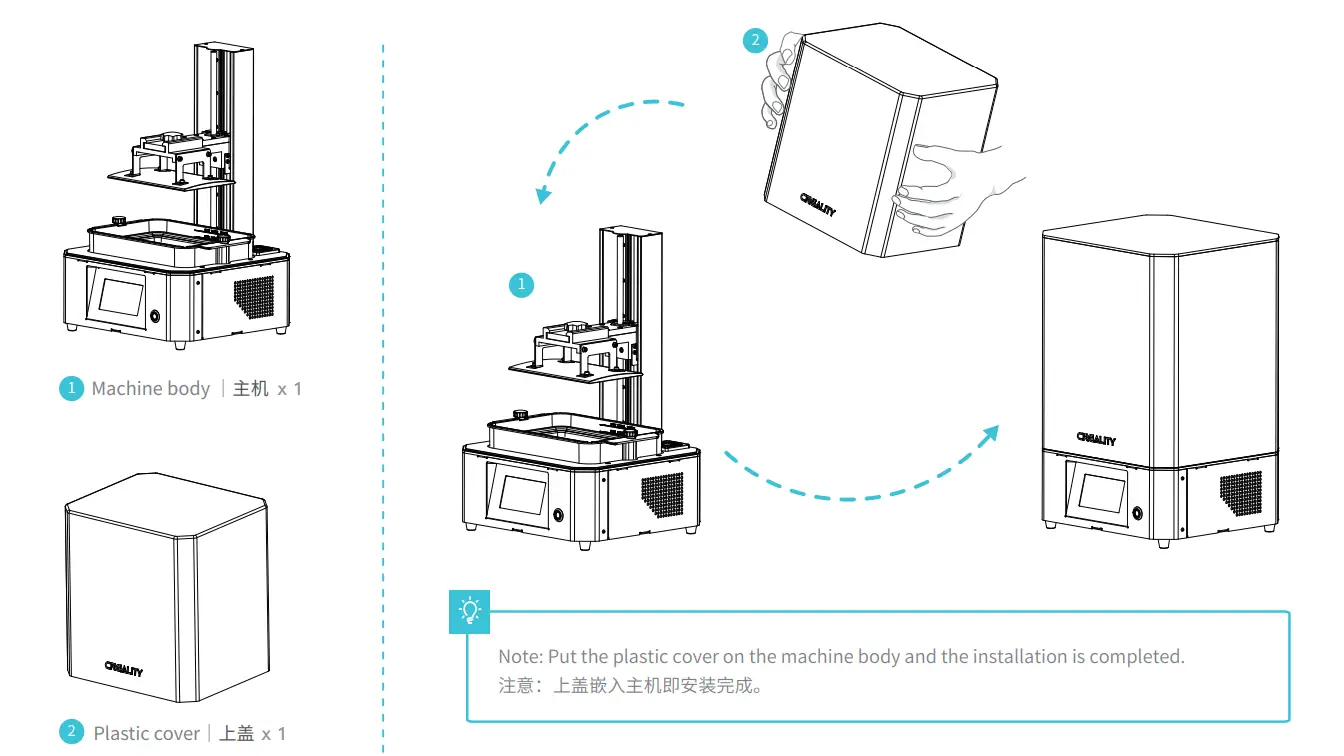 1 Machine body | 主机 x 1

CREALITY

2 Plastic cover | 上盖 x 1

2

CREALITY

1

CREALITY

Note: Put the plastic cover on the machine body and the installation is completed.
注意：上盖嵌入主机即安装完成。