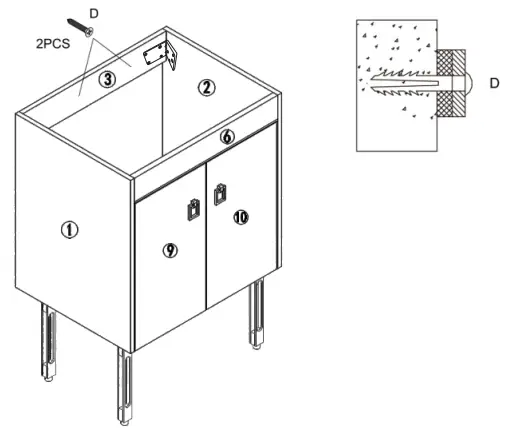 D
2PCS
③
②
⑥
①
⑨
⑩
D