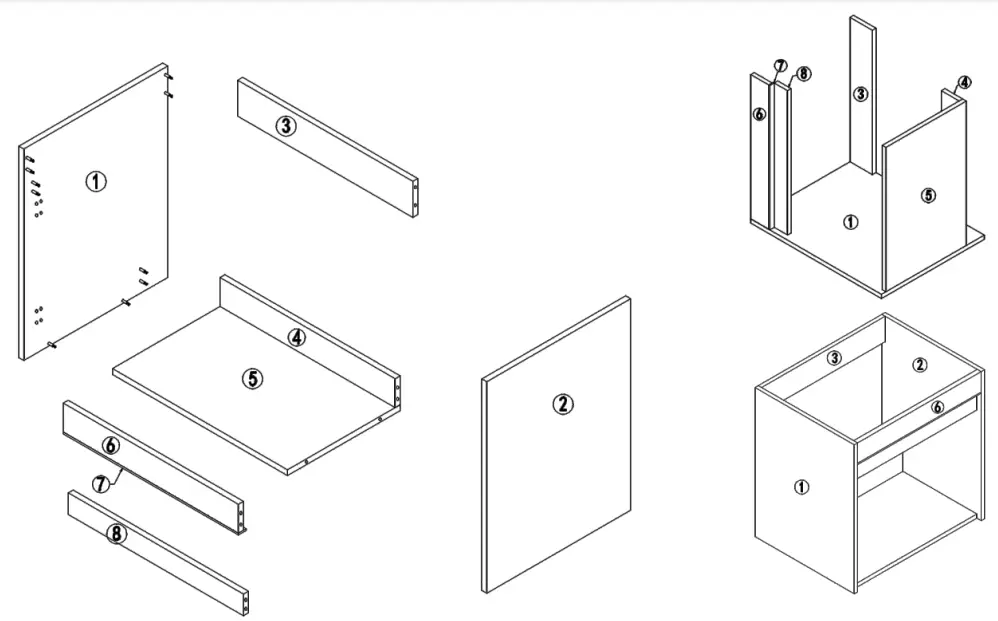 ①
③
④
⑤
⑥
⑦
⑧
②
⑦ ⑧
⑥
③
④
①
⑤
③
②
⑥
①