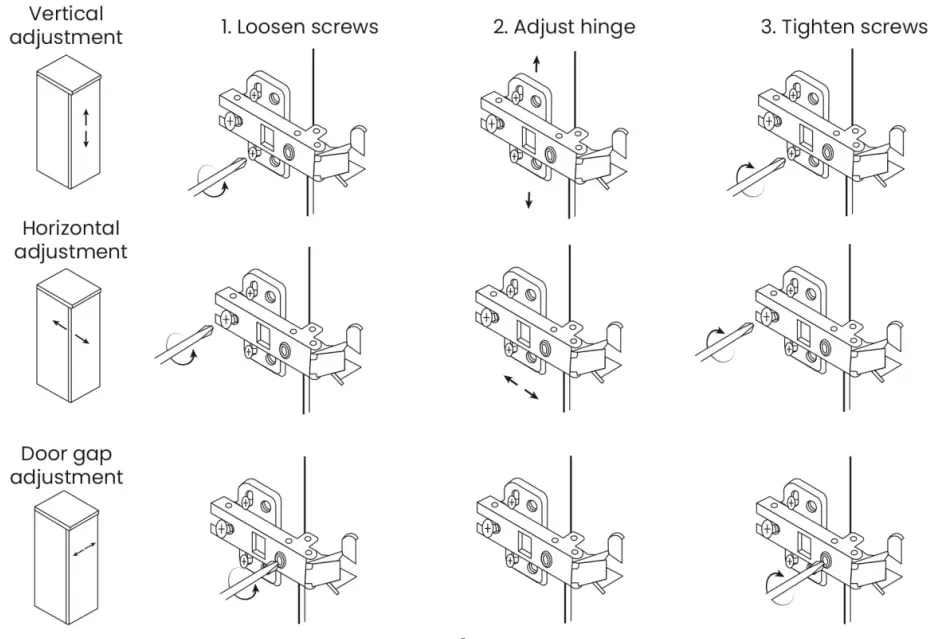 Vertical adjustment

1. Loosen screws

2. Adjust hinge

3. Tighten screws

Horizontal adjustment

Door gap adjustment