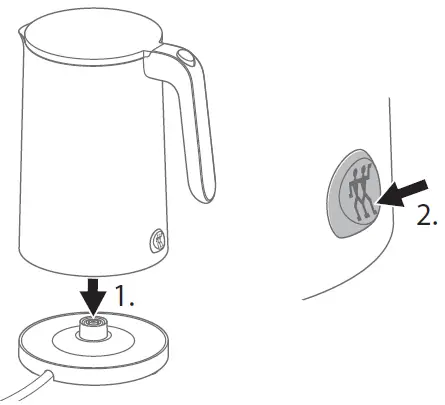 1.

2.