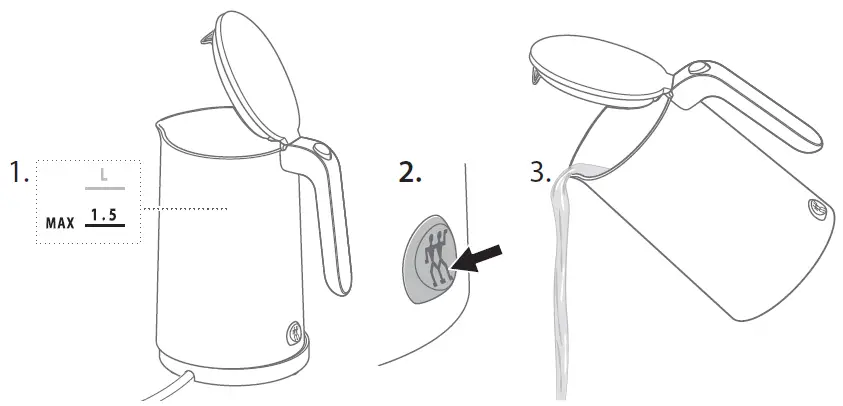 1.

L

MAX 1.5

2.

3.