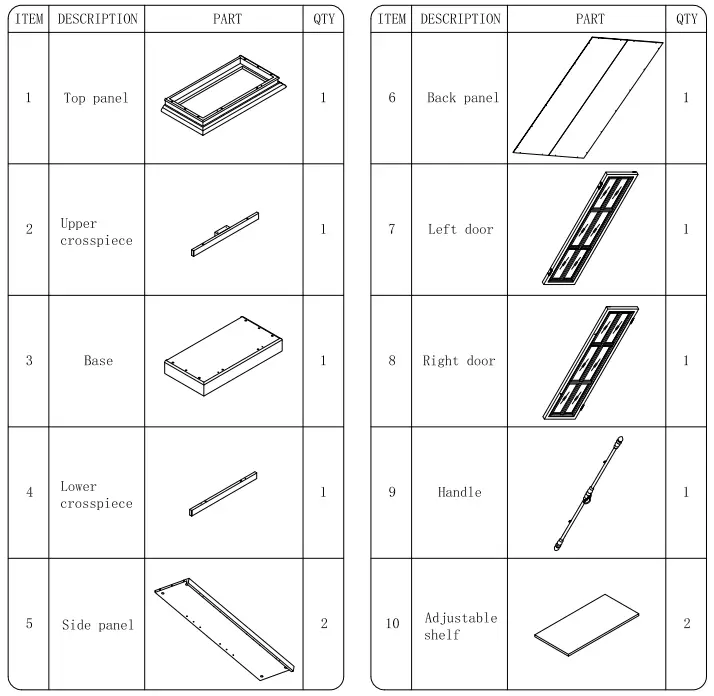 | ITEM | DESCRIPTION | PART | QTY |
|---|---|---|---|
| 1 | Top panel | | 1 |
| 2 | Upper crosspiece | | 1 |
| 3 | Base | | 1 |
| 4 | Lower crosspiece | | 1 |
| 5 | Side panel | | 2 |

| ITEM | DESCRIPTION | PART | QTY |
|---|---|---|---|
| 6 | Back panel | | 1 |
| 7 | Left door | | 1 |
| 8 | Right door | | 1 |
| 9 | Handle | | 1 |
| 10 | Adjustable shelf | | 2 |