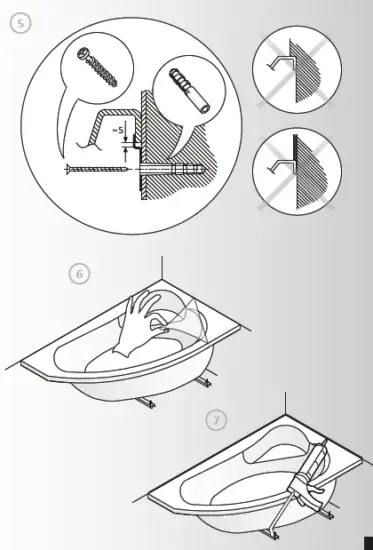 5

~5

6

7