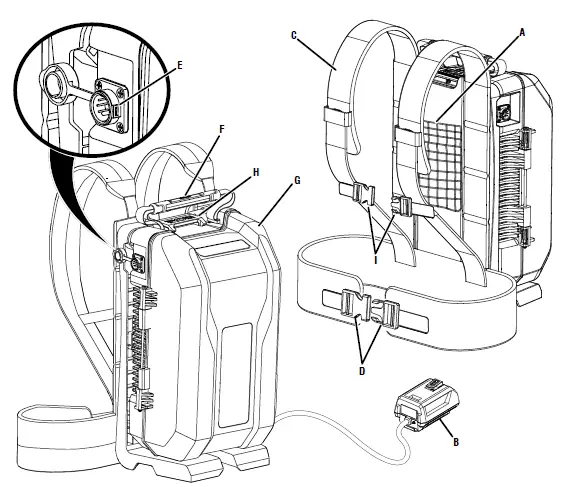 C
A
E
F
H
G
I
D
B