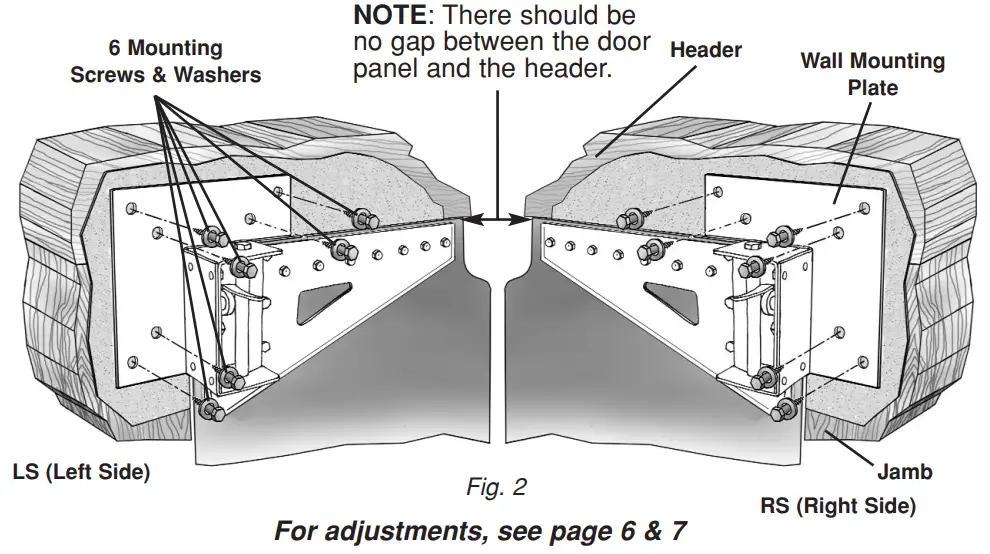 6 Mounting Screws & Washers

NOTE: There should be no gap between the door panel and the header.

Header

Wall Mounting Plate

LS (Left Side)

Fig. 2

Jamb

RS (Right Side)

For adjustments, see page 6 & 7