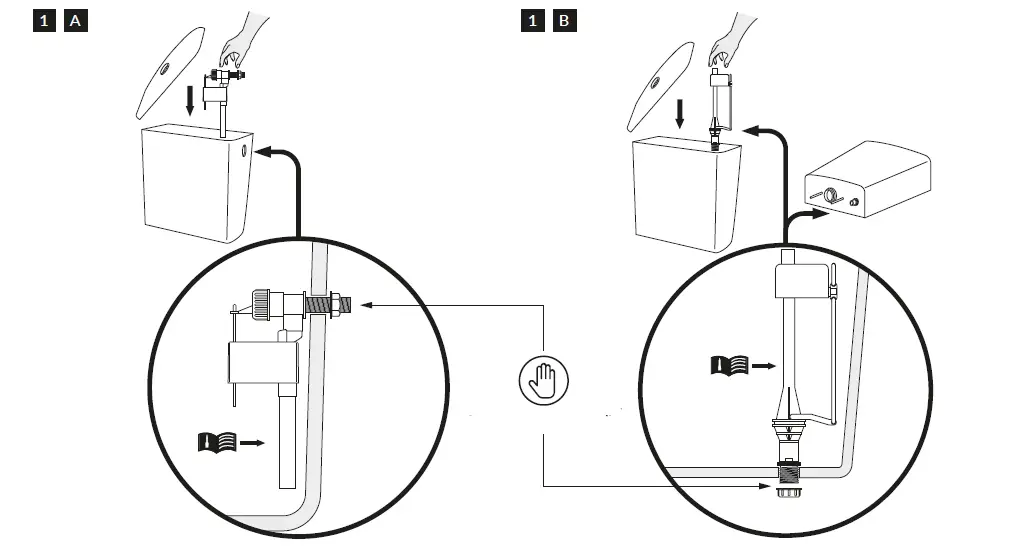 1 A

1 B