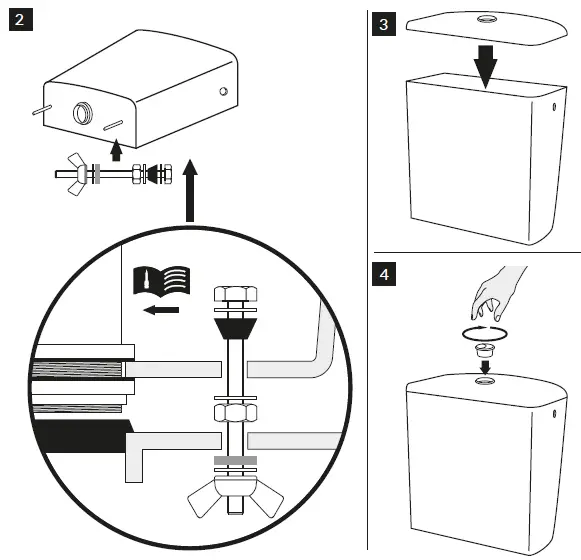 2

3

4