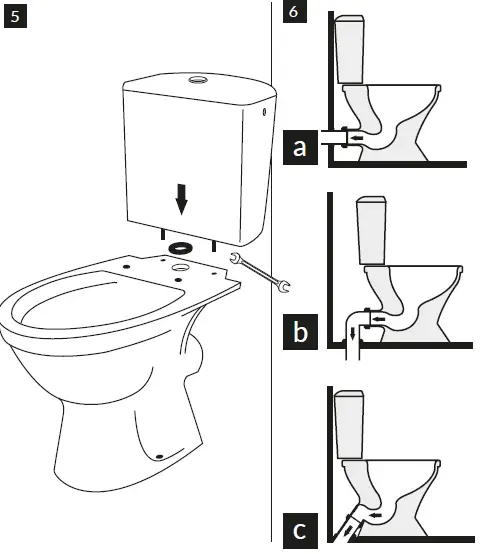 5

6

a

b

c