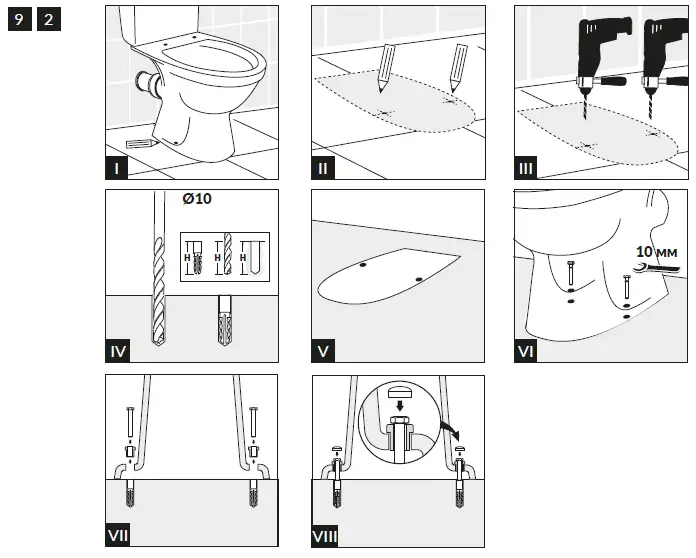 9 2

I

II

III

Ø10

H H H

IV

V

10 мм

VI

VII

VIII