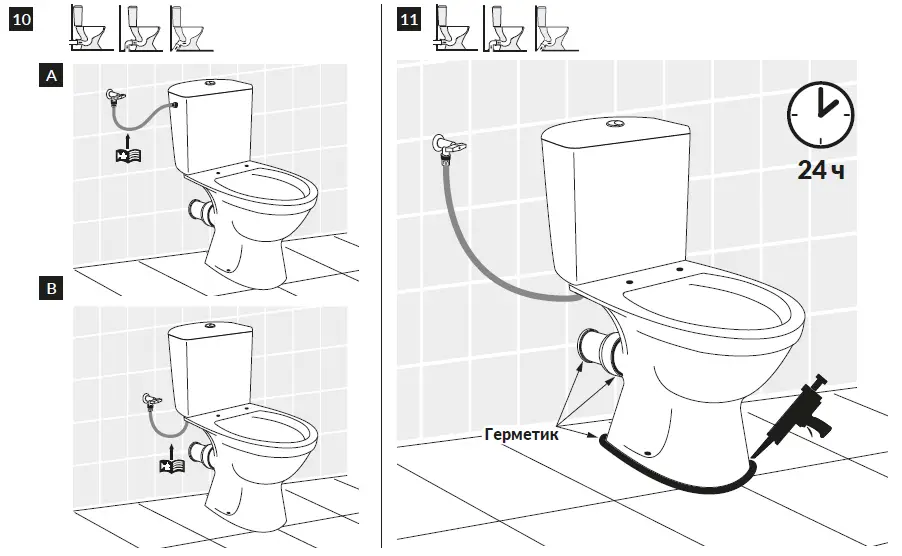 10

A

B

11

24 ч

Герметик