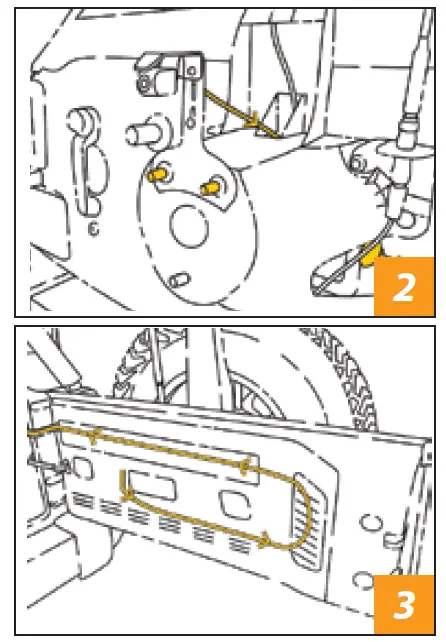 2

3