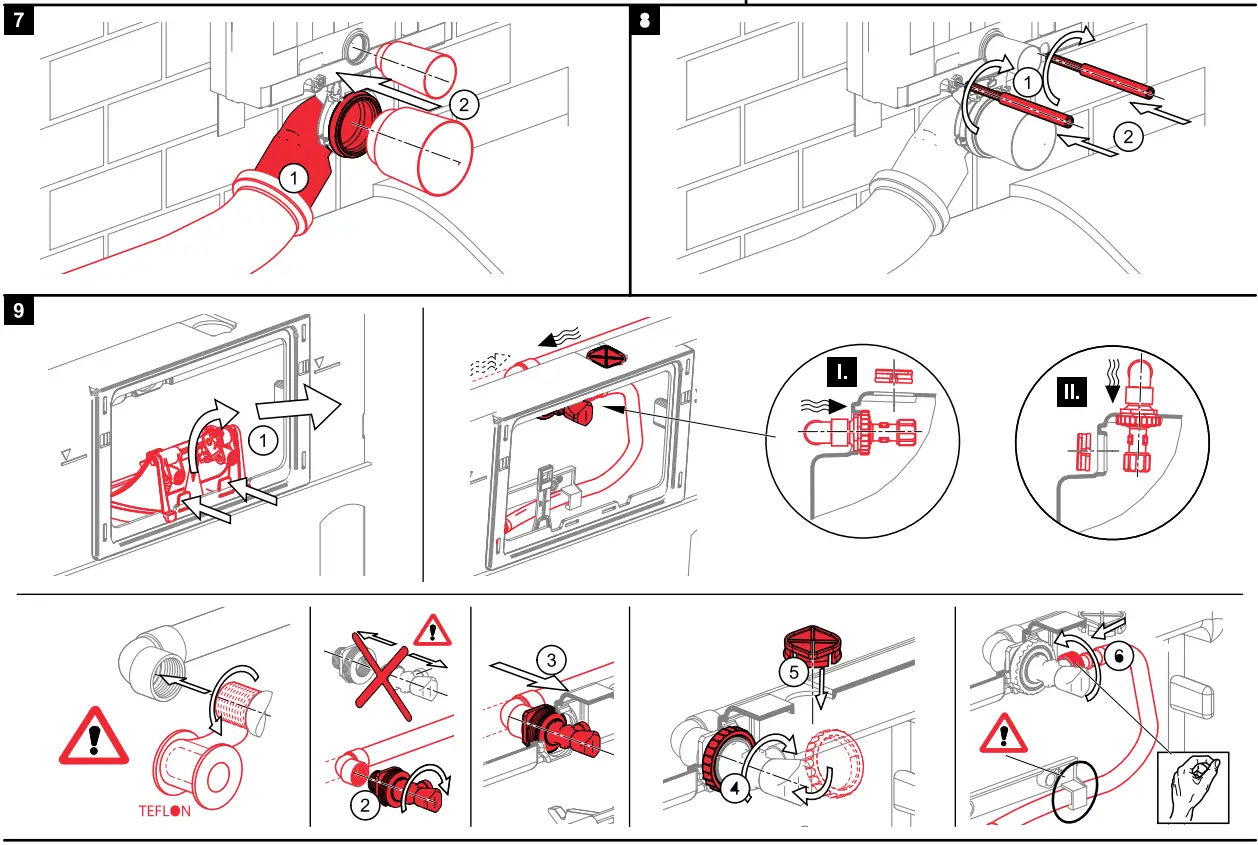 7
2
1
8
1
2
9
1
I.
II.
TEFLON
2
3
5
4
6