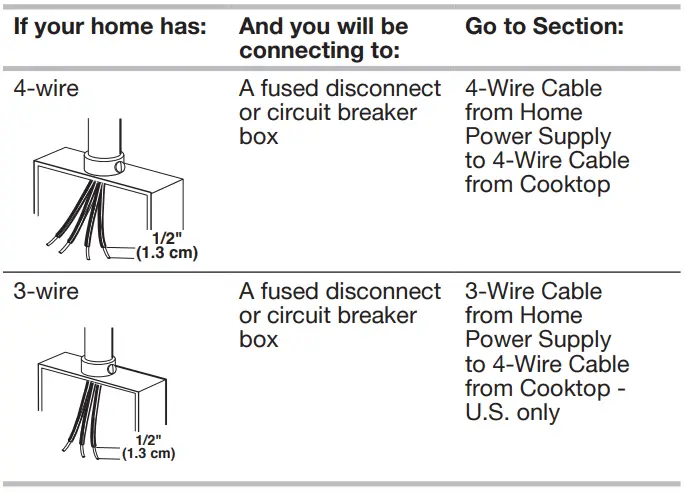 | If your home has: | And you will be connecting to: | Go to Section: |
|---|---|---|
| 4-wire 1/2" (1.3 cm) | A fused disconnect or circuit breaker box | 4-Wire Cable from Home Power Supply to 4-Wire Cable from Cooktop |
| 3-wire 1/2" (1.3 cm) | A fused disconnect or circuit breaker box | 3-Wire Cable from Home Power Supply to 4-Wire Cable from Cooktop - U.S. only |