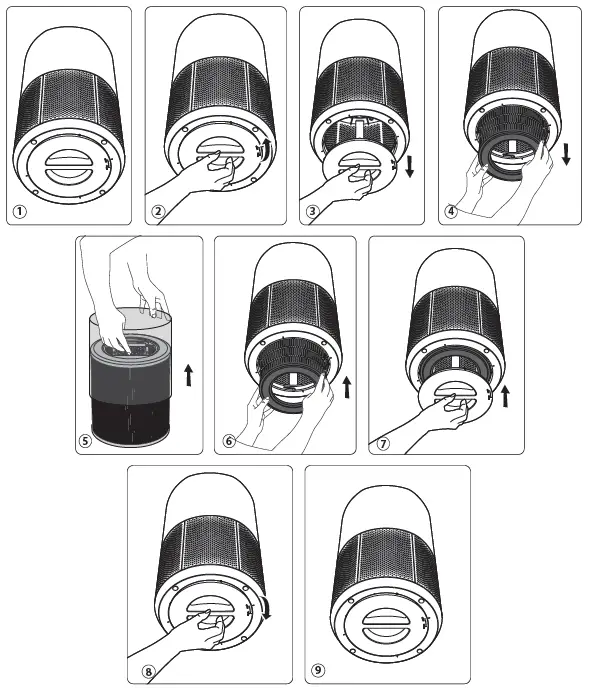 1

2

3

4

5

6

7

8

9