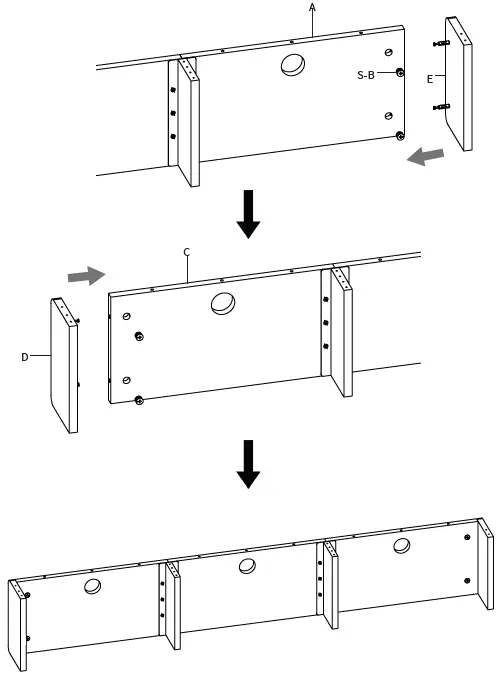 A
S-B
E
C
D