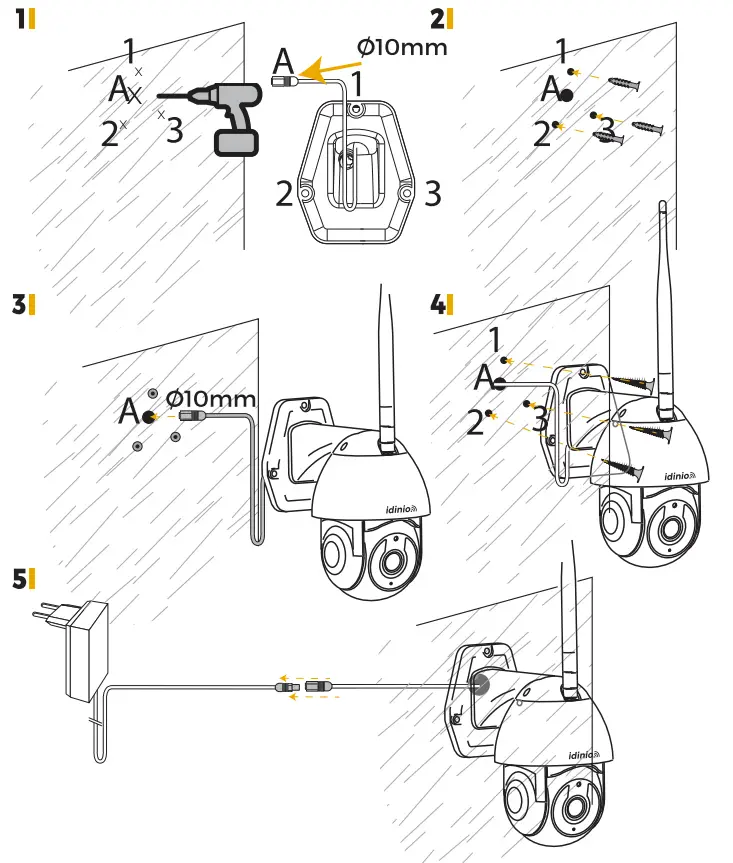 1

1
A
2
3

A
Ø10mm
1
2
3

2

1
A
2
3

3

A
Ø10mm

idinio

4

1
A
2
3

idinio

5

idinio