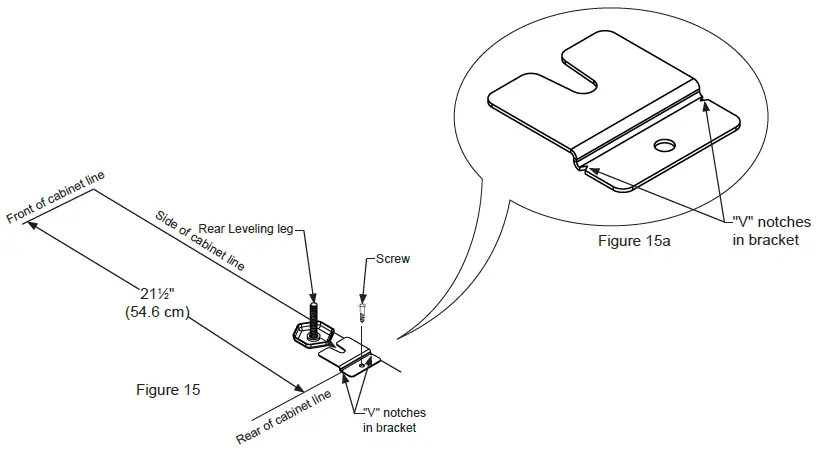 Front of cabinet line

Side of cabinet line

Rear Leveling leg

Screw

21½"
(54.6 cm)

Figure 15

Rear of cabinet line

"V" notches in bracket

"V" notches in bracket

Figure 15a