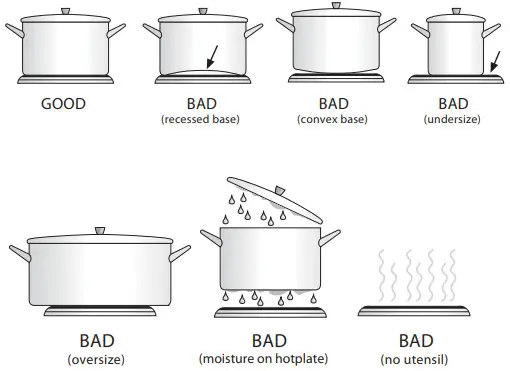 GOOD

BAD
(recessed base)

BAD
(convex base)

BAD
(undersize)

BAD
(oversize)

BAD
(moisture on hotplate)

BAD
(no utensil)