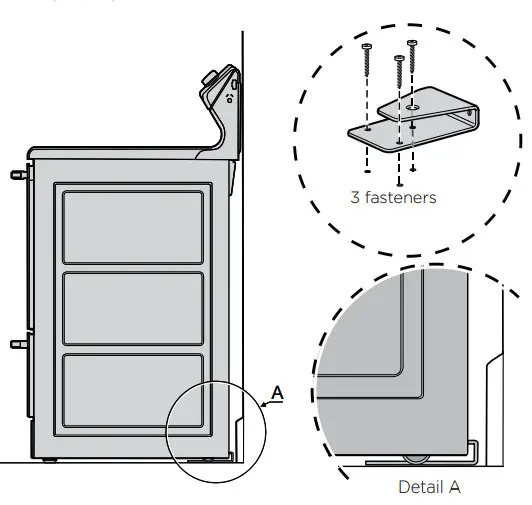 3 fasteners

A

Detail A