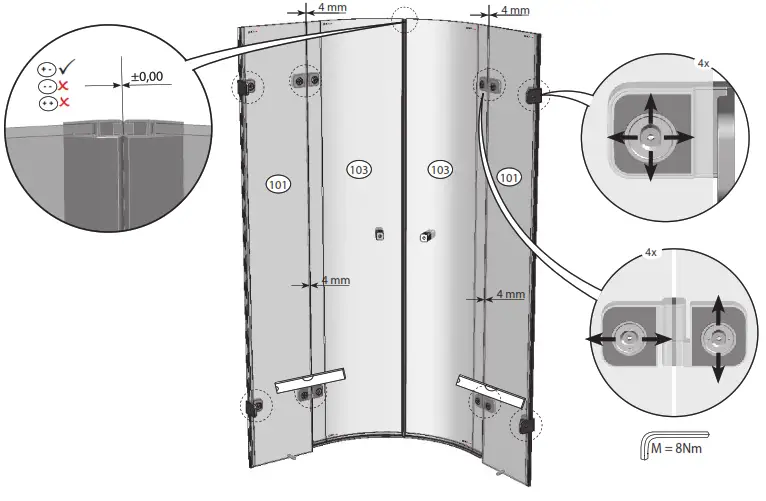 4 mm
4 mm
+ - ✓
- - ✗
+ + ✗
±0,00
4x
101
103
103
101
4 mm
4 mm
4x
M = 8Nm