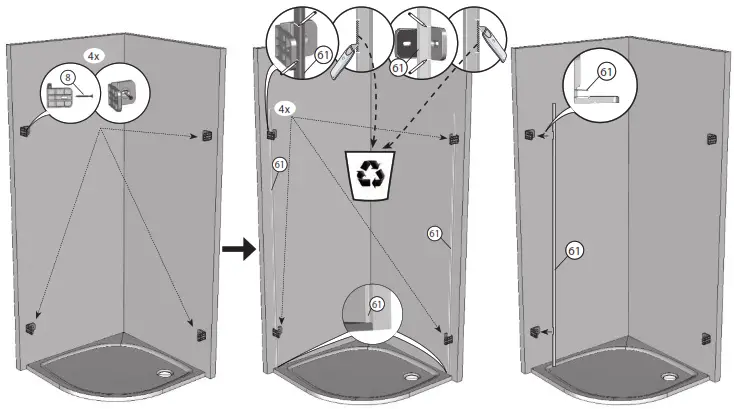 4x
8
61
61
4x
61
61
61
61
61