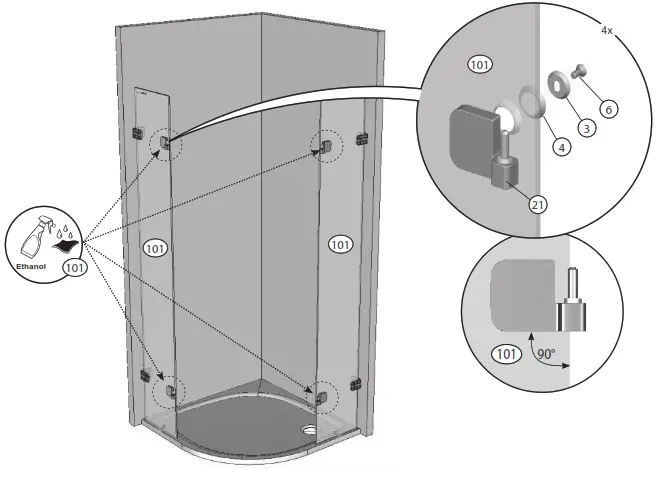 4x
101
6
3
4
21
Ethanol
101
101
101
101
90°