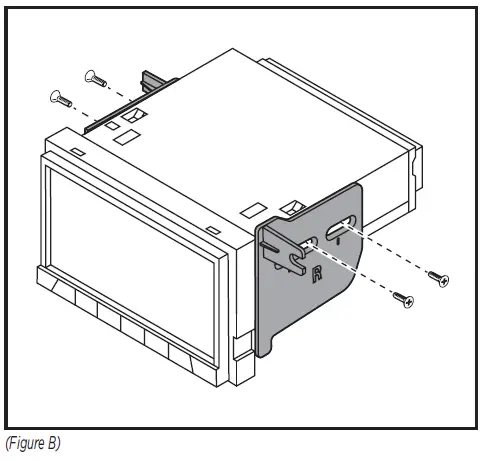 R

(Figure B)