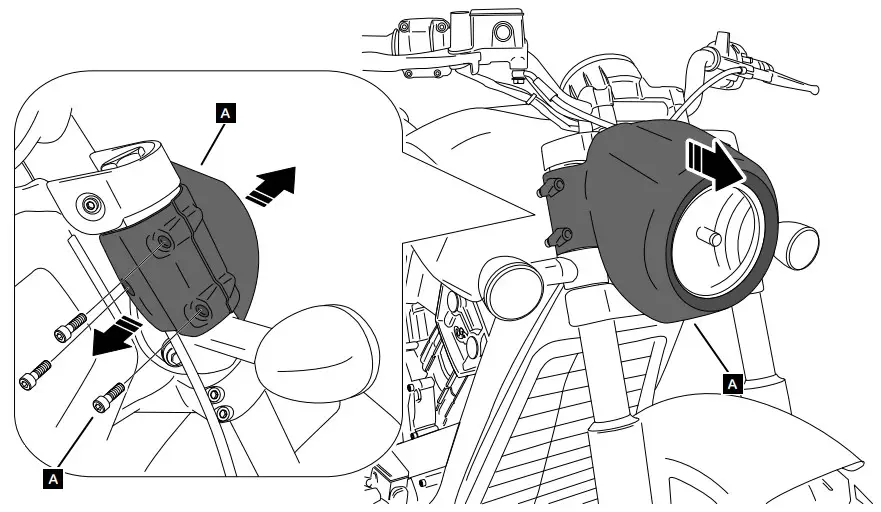 A
A
A