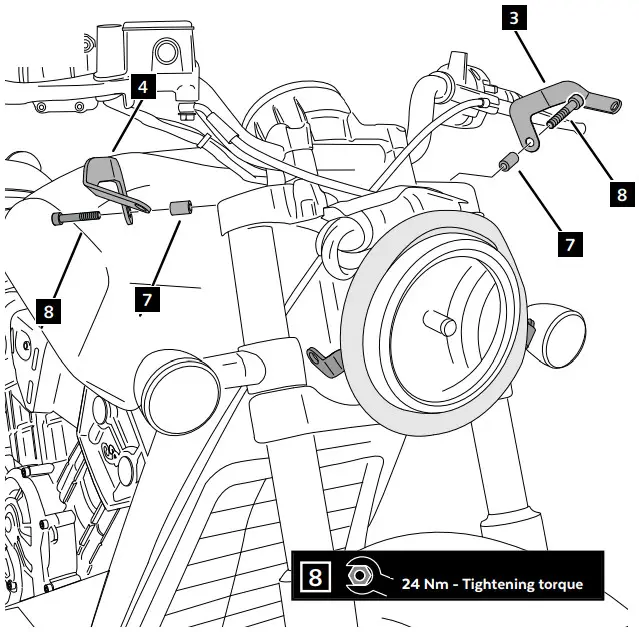 3
4
8
7
7
8
8 24 Nm - Tightening torque