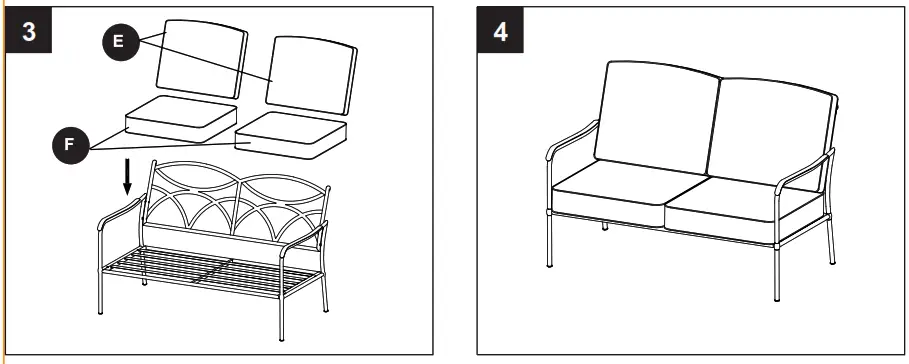 3
E
F
4