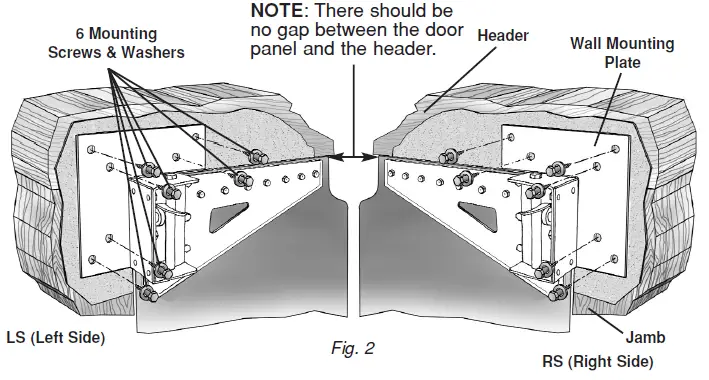 6 Mounting Screws & Washers

NOTE: There should be no gap between the door panel and the header.

Header

Wall Mounting Plate

LS (Left Side)

Fig. 2

Jamb

RS (Right Side)