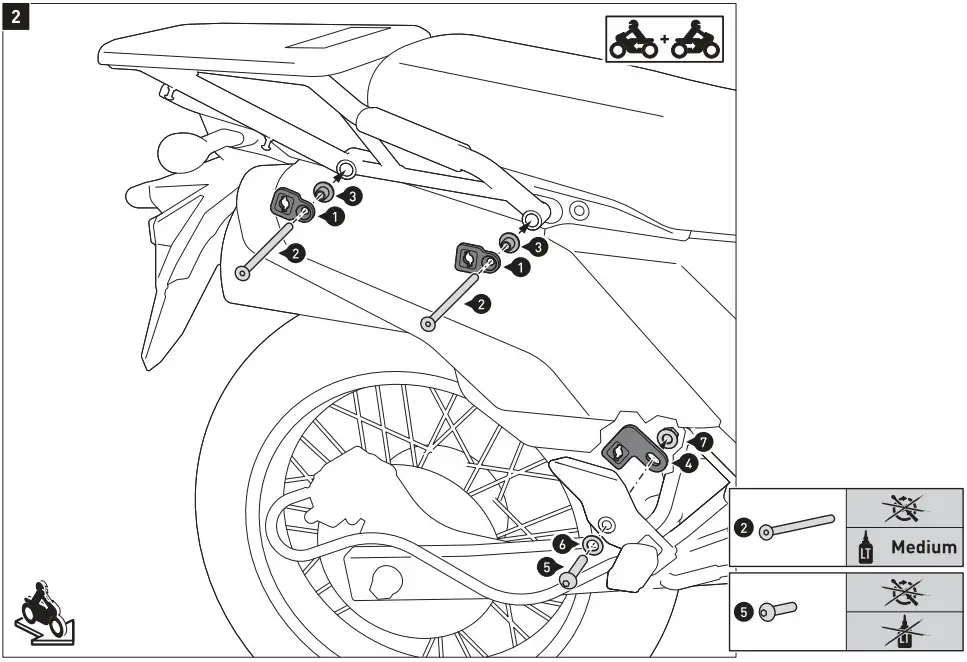 2

+

3
1
2
3
1
2
7
4
6
5

2
LT Medium

5
LT