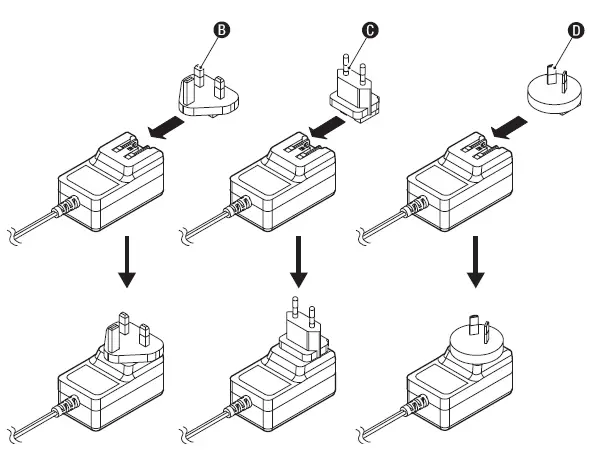 B
C
D