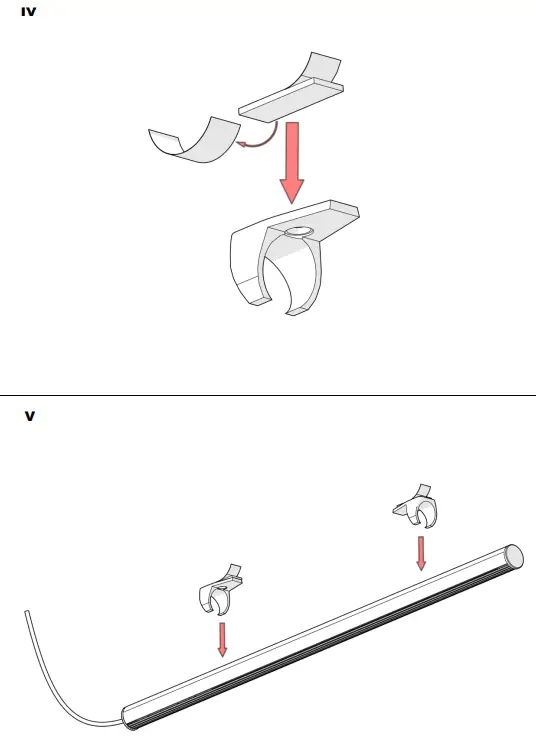 IV

V