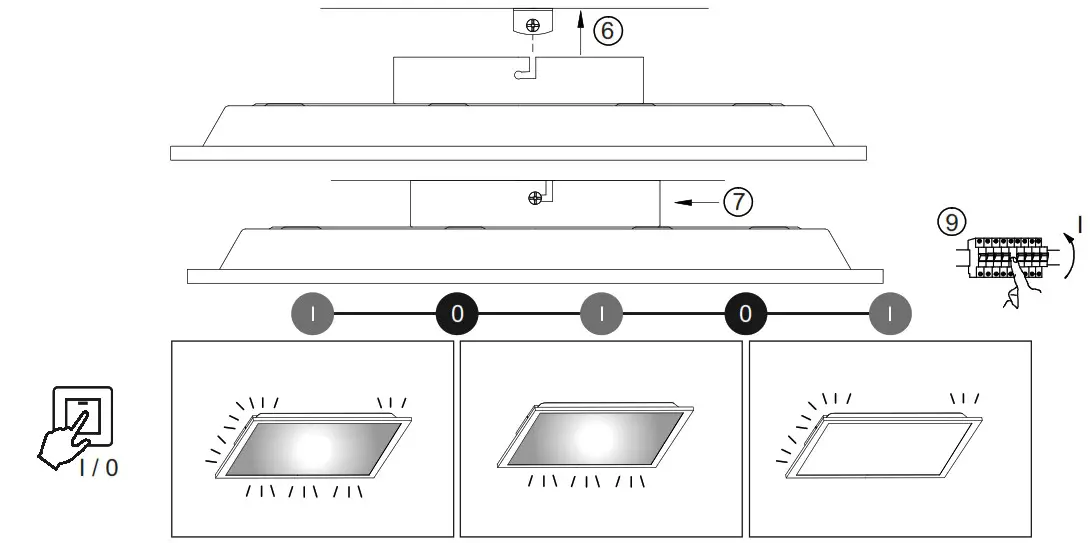 ⑥

⑦

⑨

I

I 0 I 0 I

I / 0