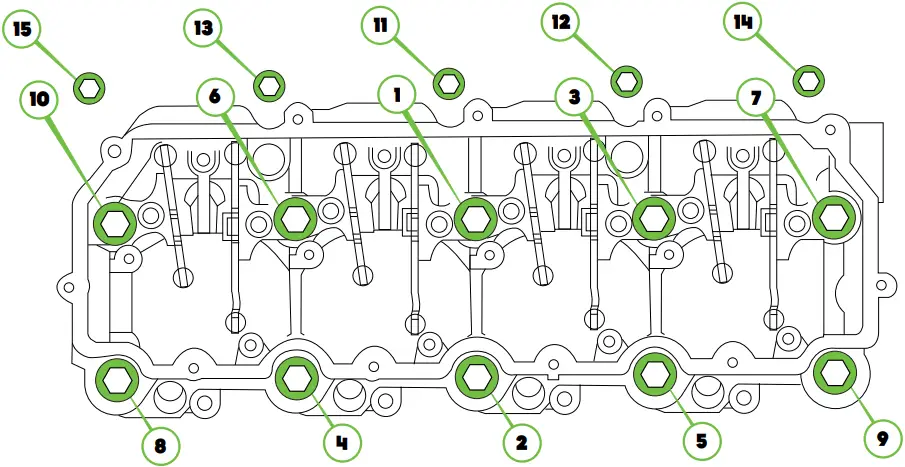 15
13
11
12
14
10
6
1
3
7
8
4
2
5
9