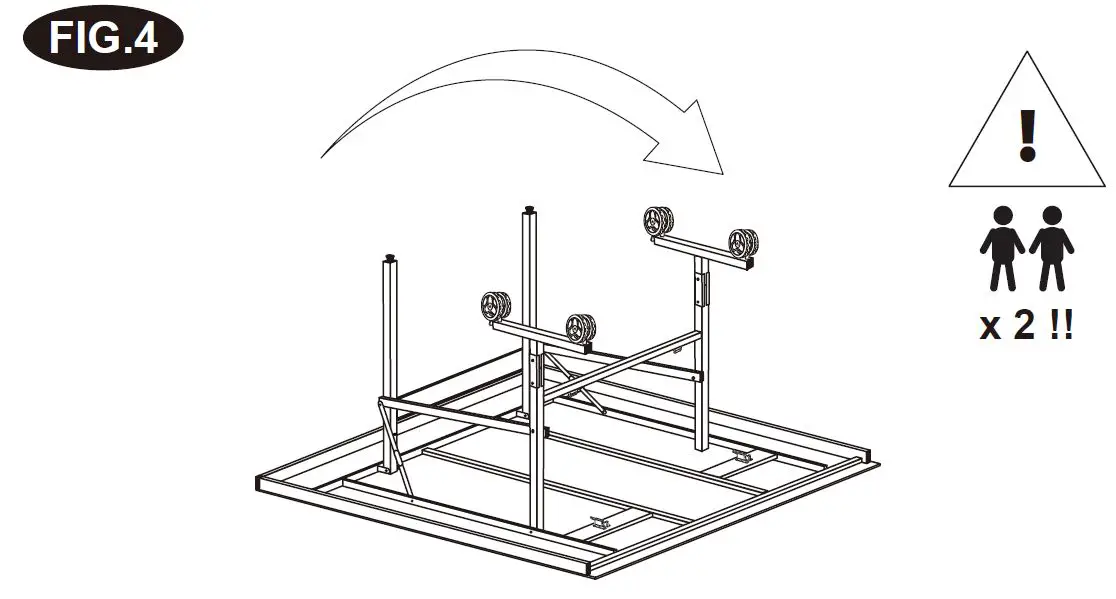 FIG.4

!

x 2 !!