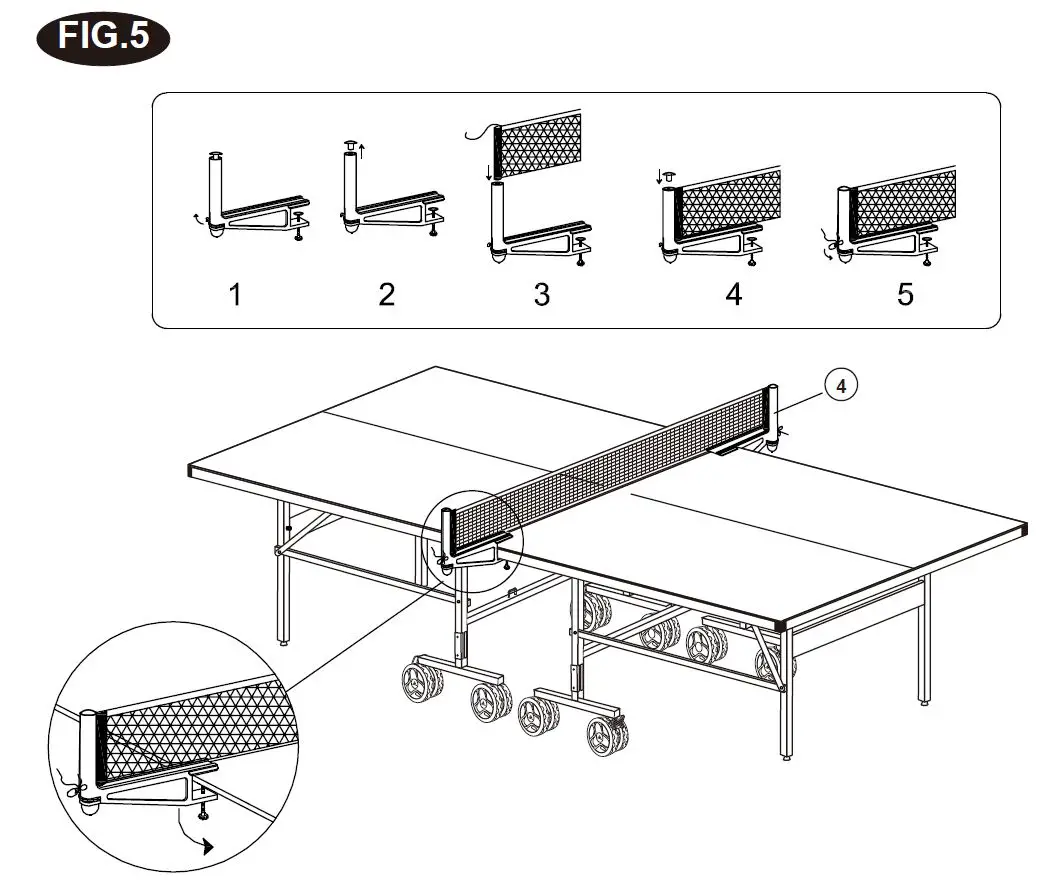 FIG.5

1 2 3 4 5

4