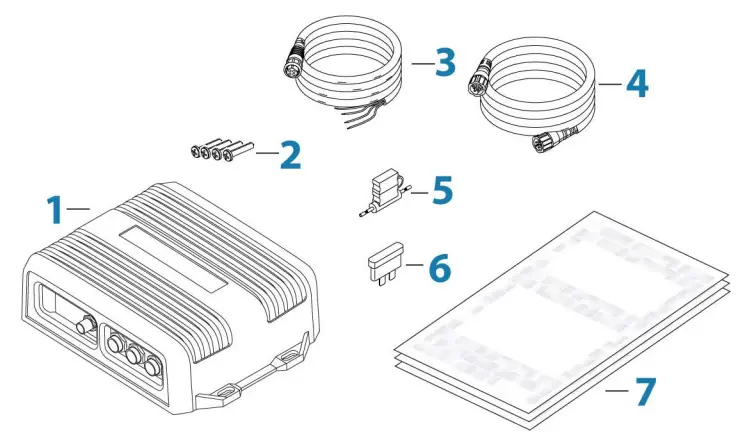 3
4
2
5
1
6
7