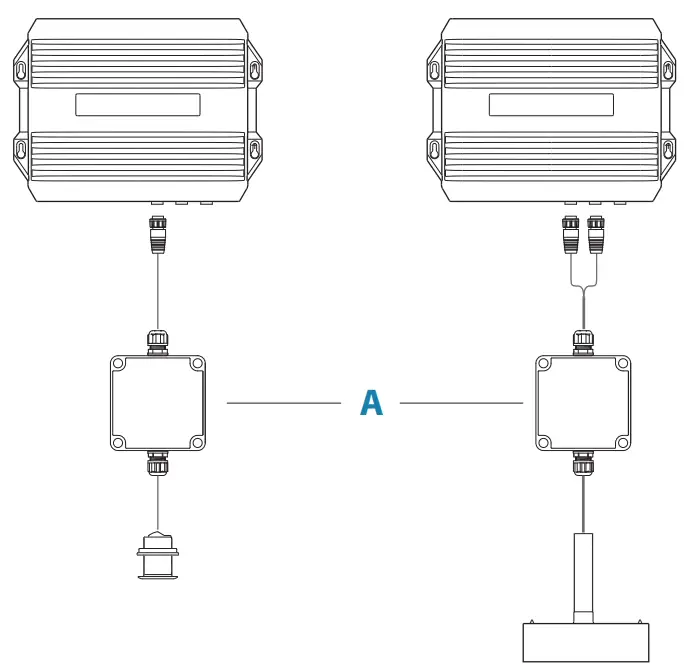 A